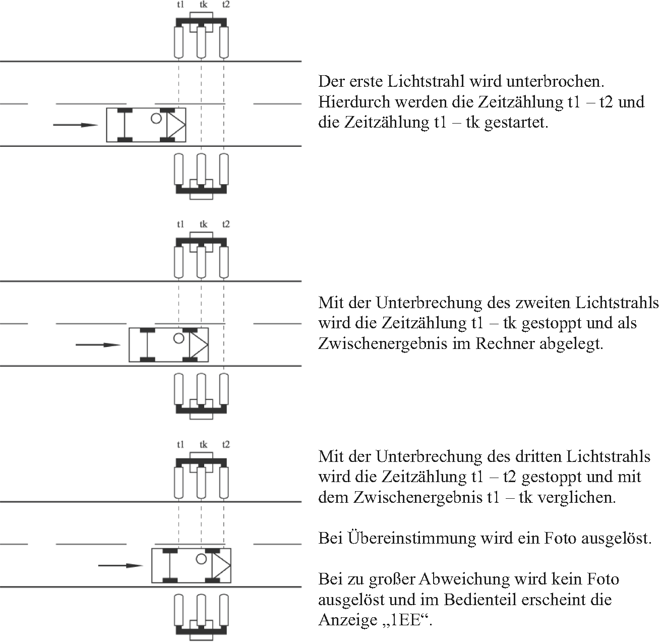 t1 tk t2

Der erste Lichtstrahl wird unterbrochen. Hierdurch werden die Zeitzählung t1 – t2 und die Zeitzählung t1 – tk gestartet.

t1 tk t2

Mit der Unterbrechung des zweiten Lichtstrahls wird die Zeitzählung t1 – tk gestoppt und als Zwischenergebnis im Rechner abgelegt.

t1 tk t2

Mit der Unterbrechung des dritten Lichtstrahls wird die Zeitzählung t1 – t2 gestoppt und mit dem Zwischenergebnis t1 – tk verglichen.

Bei Übereinstimmung wird ein Foto ausgelöst.

Bei zu großer Abweichung wird kein Foto ausgelöst und im Bedienteil erscheint die Anzeige „1EE“.